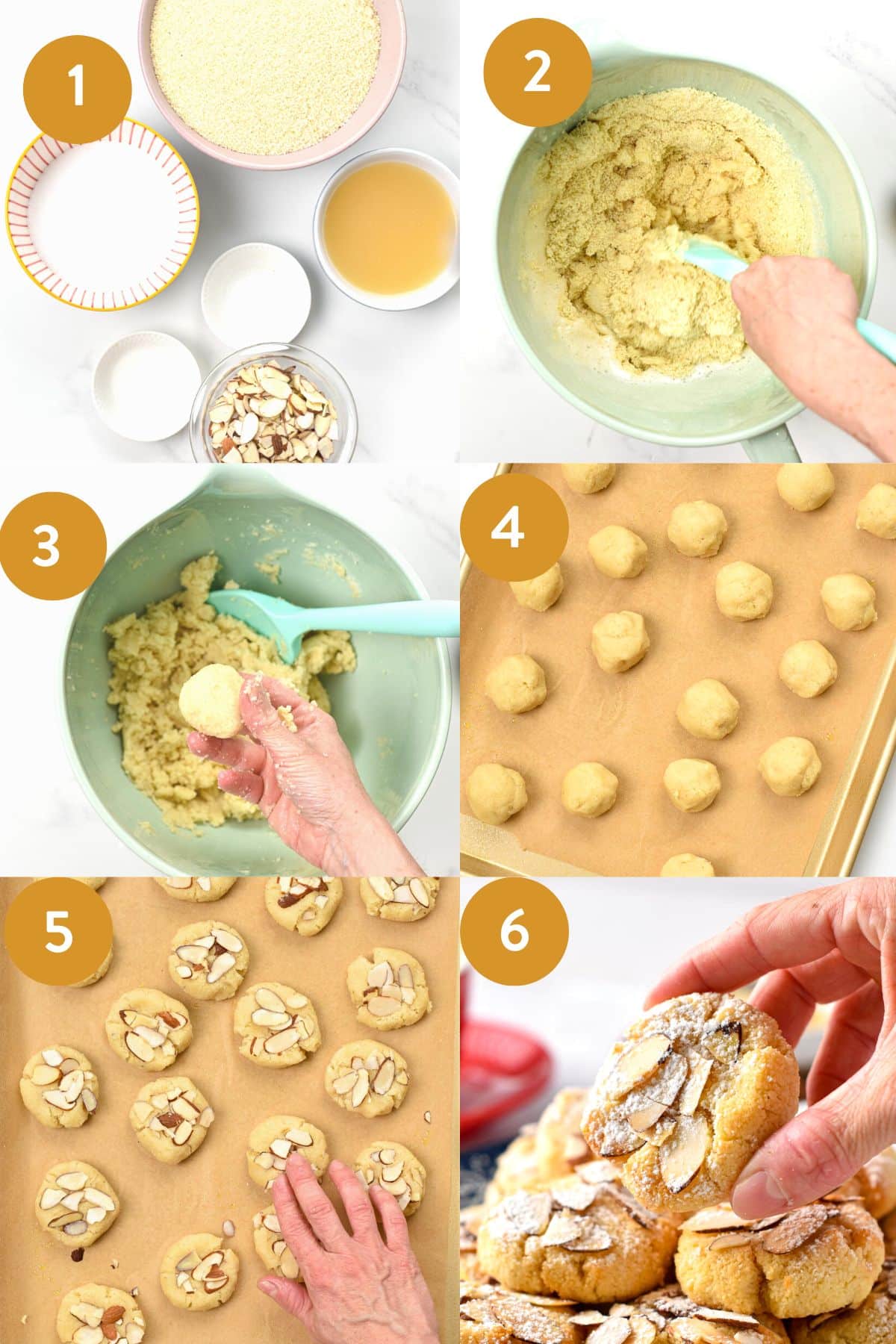 1

2

3

4

5

6