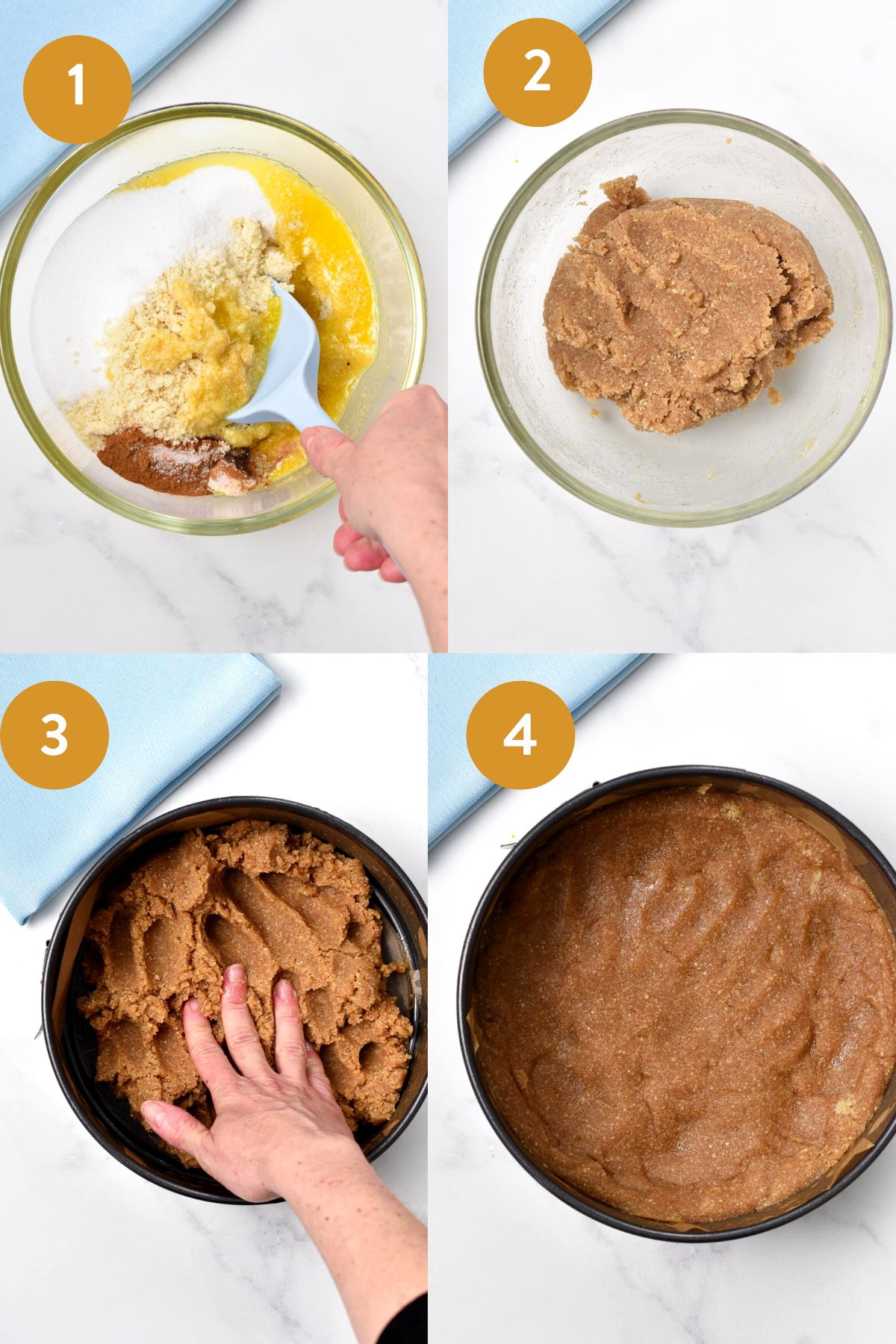 1
2
3
4